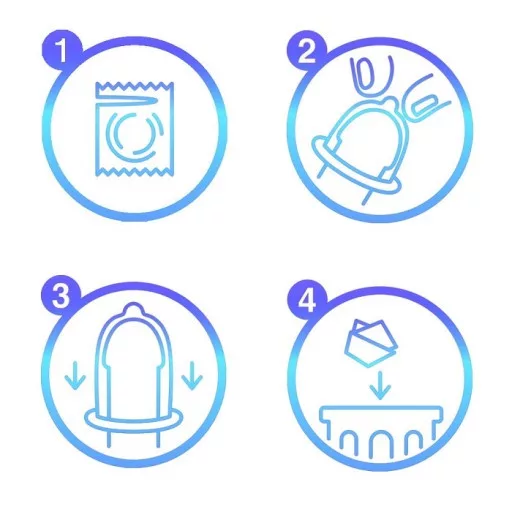 1
2
3
4